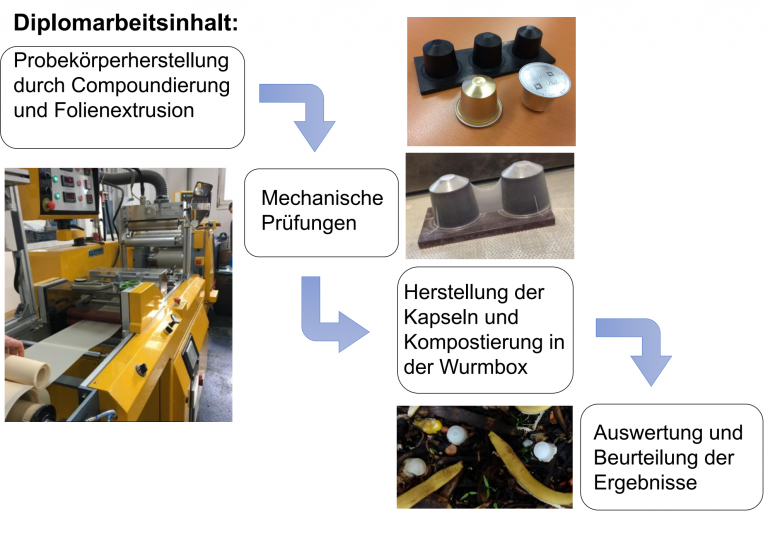 Diplomarbeitsinhalt:

Probekörperherstellung durch Compoundierung und Folienextrusion

Mechanische Prüfungen

Herstellung der Kapseln und Kompostierung in der Wurmbox

Auswertung und Beurteilung der Ergebnisse